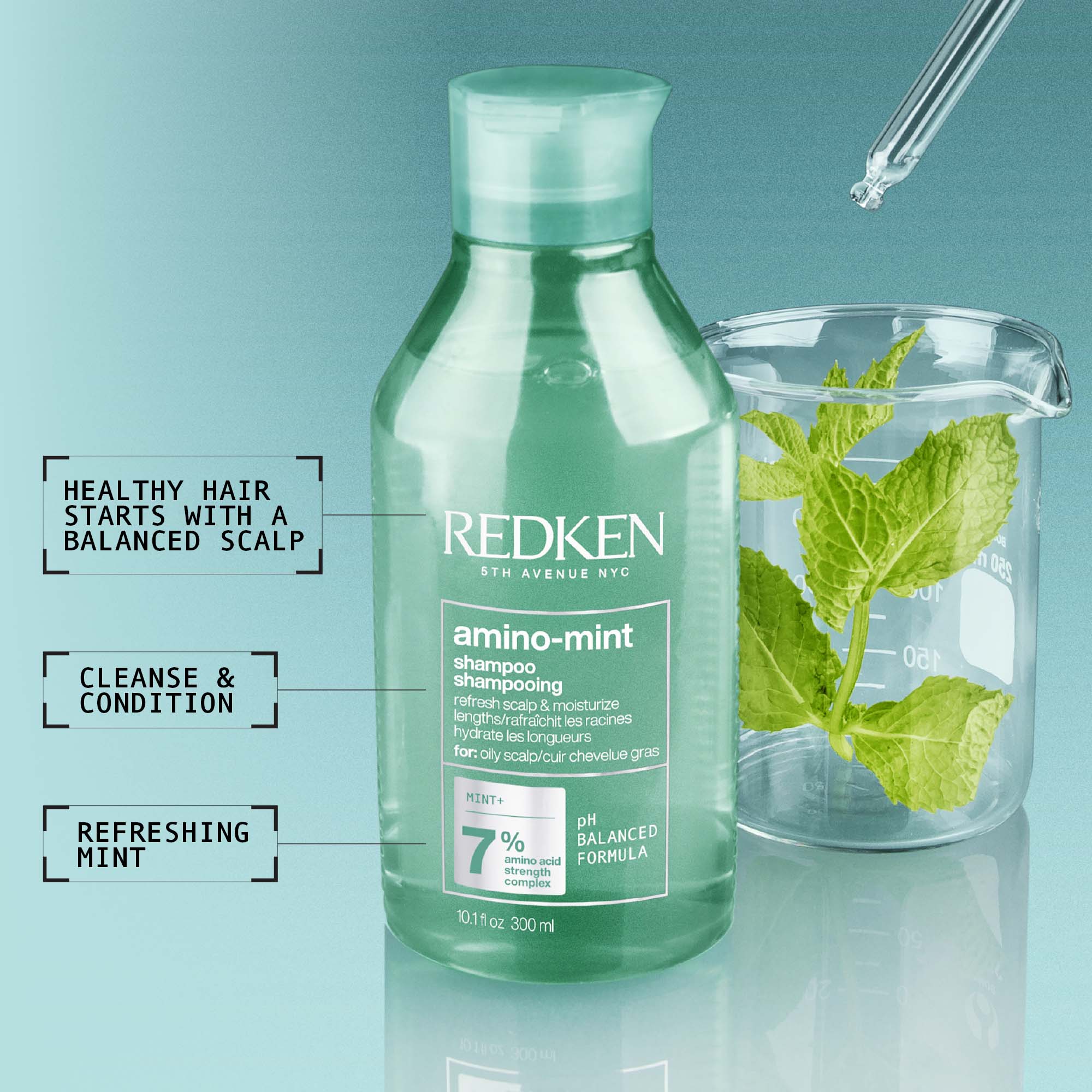 HEALTHY HAIR STARTS WITH A BALANCED SCALP

CLEANSE & CONDITION

REFRESHING MINT

REDKEN
5TH AVENUE NYC

amino-mint
shampoo
shampooing
refresh scalp & moisturize lengths/rafraîchit les racines hydrate les longueurs
for: oily scalp/cuir chevelue gras

MINT+
7%
amino acid strength complex

pH BALANCED FORMULA

10.1 fl oz 300 ml

250 ml
100
150