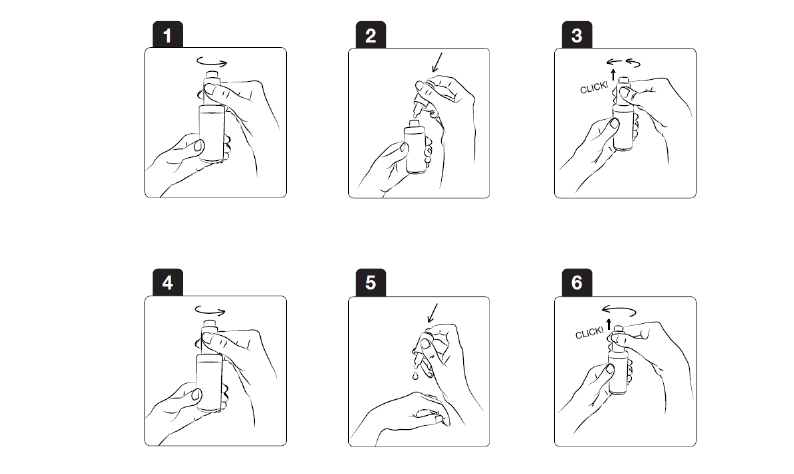 1

2

3

CLICK!

4

5

6

CLICK!